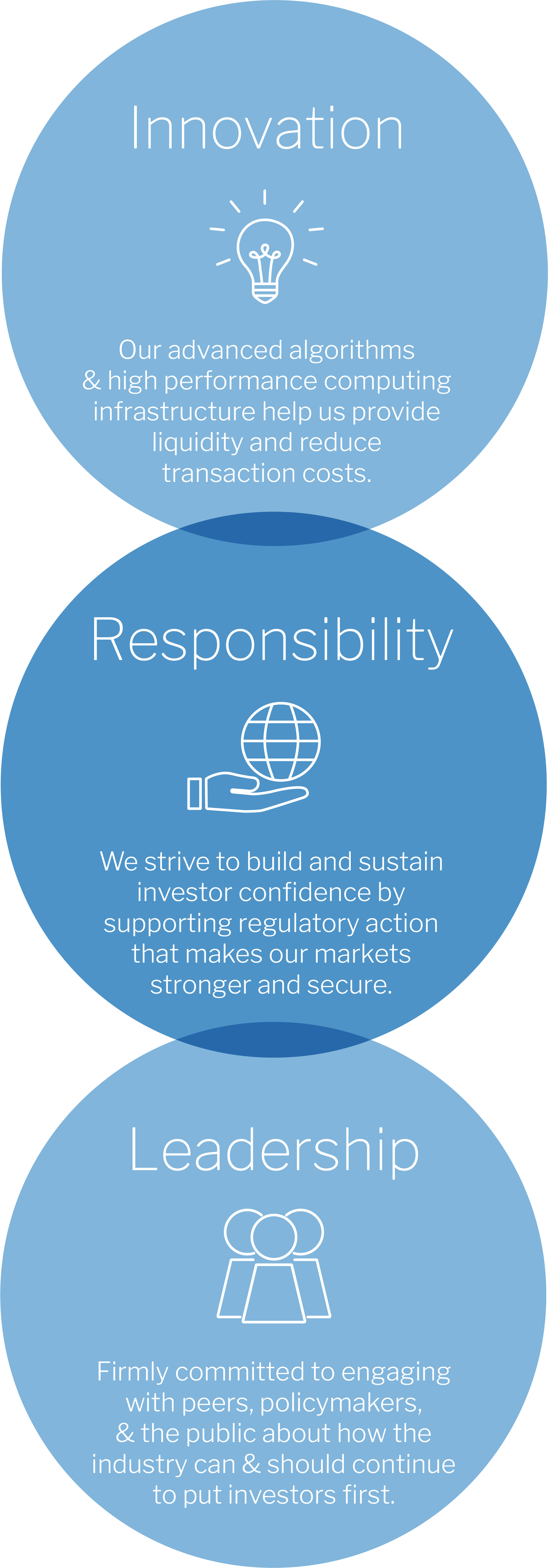 Innovation

Our advanced algorithms & high performance computing infrastructure help us provide liquidity and reduce transaction costs.

Responsibility

We strive to build and sustain investor confidence by supporting regulatory action that makes our markets stronger and secure.

Leadership

Firmly committed to engaging with peers, policymakers, & the public about how the industry can & should continue to put investors first.