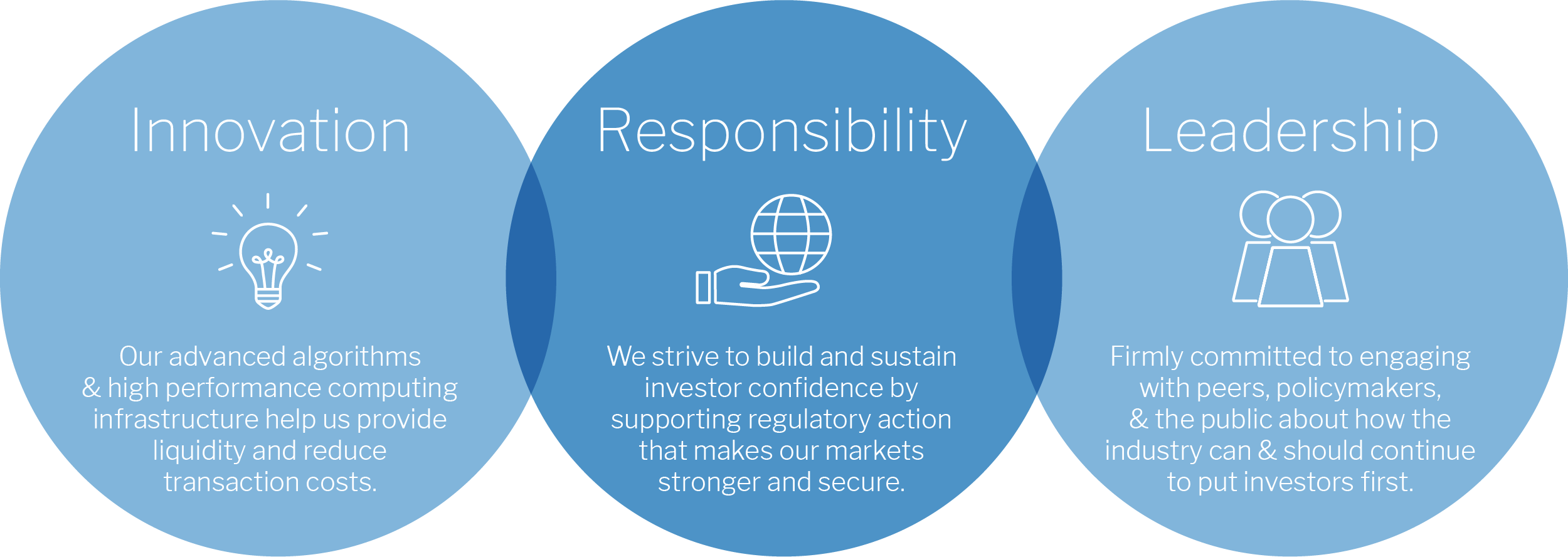 Innovation

Our advanced algorithms & high performance computing infrastructure help us provide liquidity and reduce transaction costs.

Responsibility

We strive to build and sustain investor confidence by supporting regulatory action that makes our markets stronger and secure.

Leadership

Firmly committed to engaging with peers, policymakers, & the public about how the industry can & should continue to put investors first.